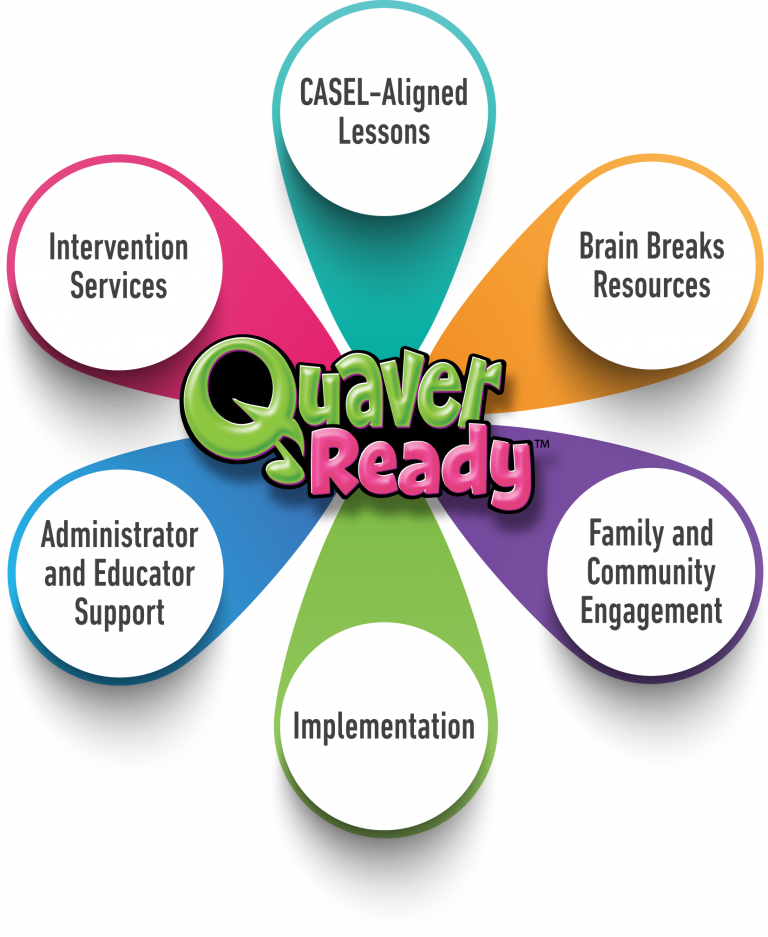 CASEL-Aligned Lessons

Intervention Services

Brain Breaks Resources

Quaver Ready™

Administrator and Educator Support

Family and Community Engagement

Implementation